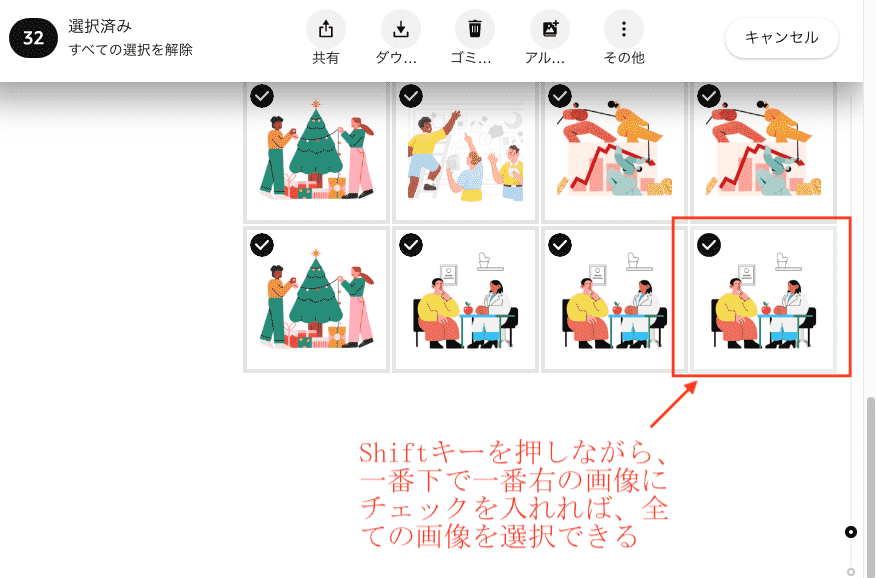 32 選択済み
すべての選択を解除

共有
ダウ…
ゴミ…
アル…
その他

キャンセル

Shiftキーを押しながら、一番下で一番右の画像にチェックを入れれば、全ての画像を選択できる